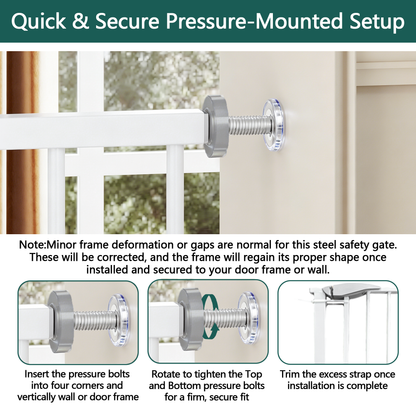 Quick & Secure Pressure-Mounted Setup

Note:Minor frame deformation or gaps are normal for this steel safety gate. These will be corrected, and the frame will regain its proper shape once installed and secured to your door frame or wall.

Insert the pressure bolts into four corners and vertically wall or door frame

Rotate to tighten the Top and Bottom pressure bolts for a firm, secure fit

Trim the excess strap once installation is complete