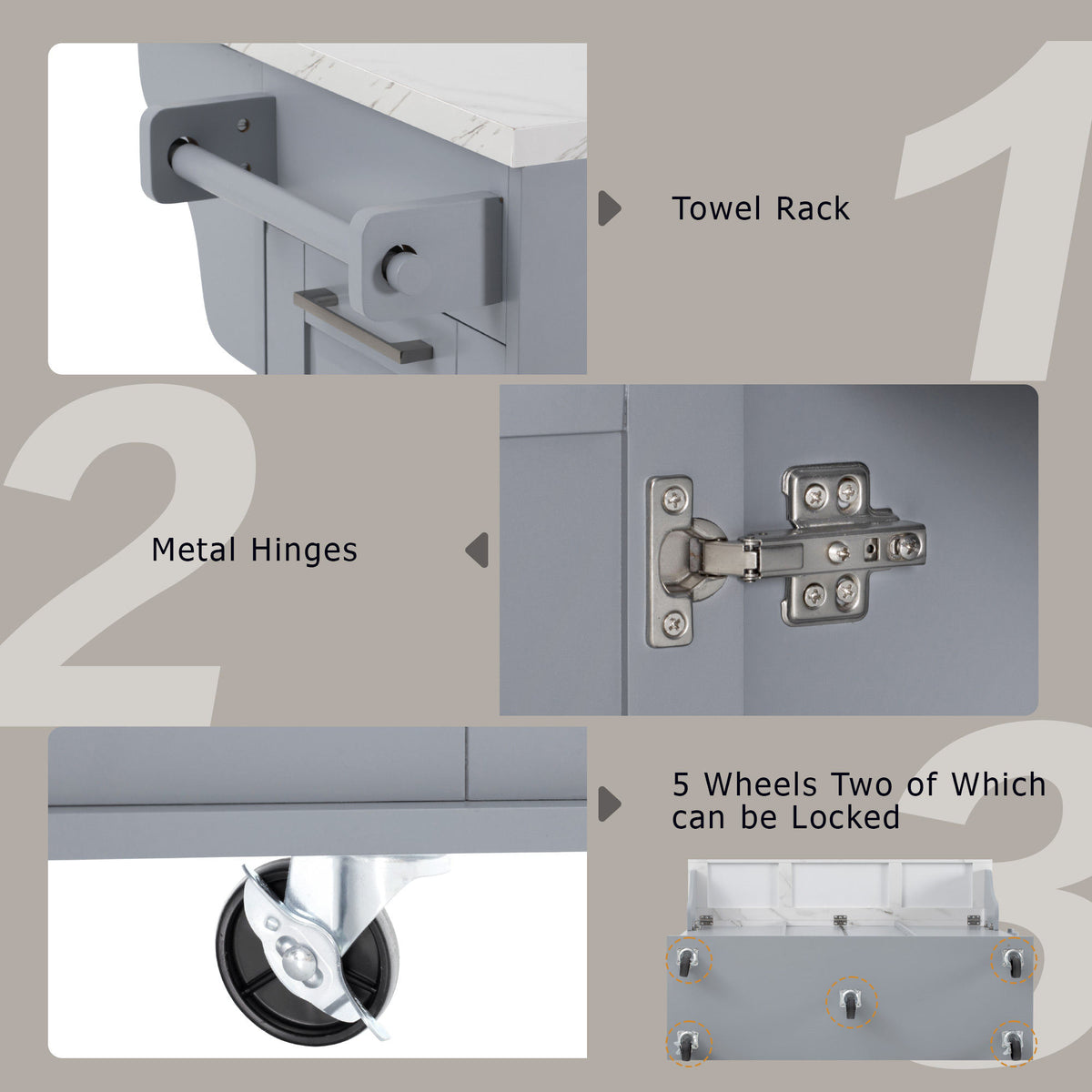 1

Towel Rack

2

Metal Hinges

3

5 Wheels Two of Which can be Locked