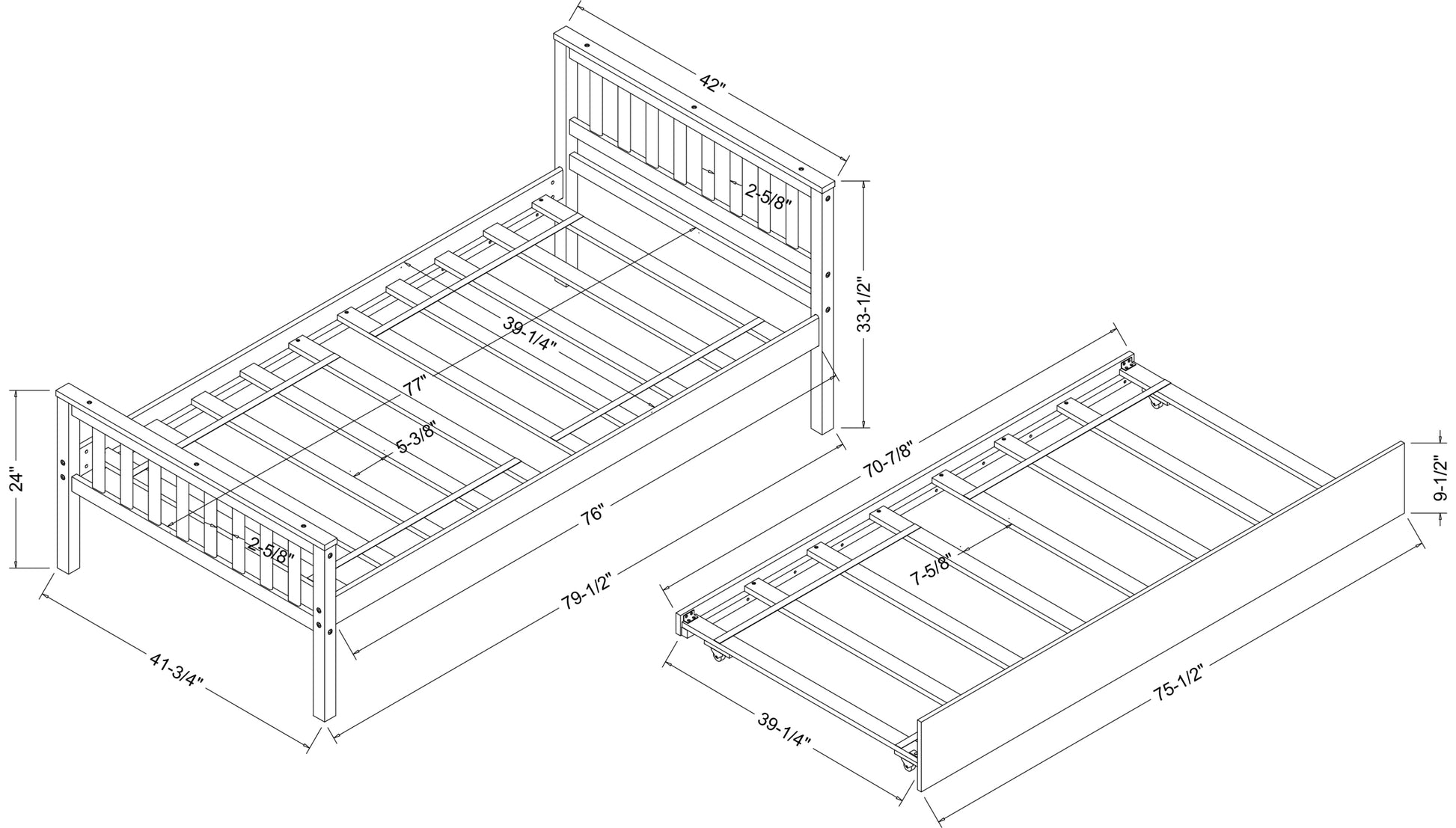 42"
2-5/8"
33-1/2"
39-1/4"
77"
5-3/8"
24"
2-5/8"
76"
79-1/2"
41-3/4"
70-7/8"
9-1/2"
7-5/8"
39-1/4"
75-1/2"