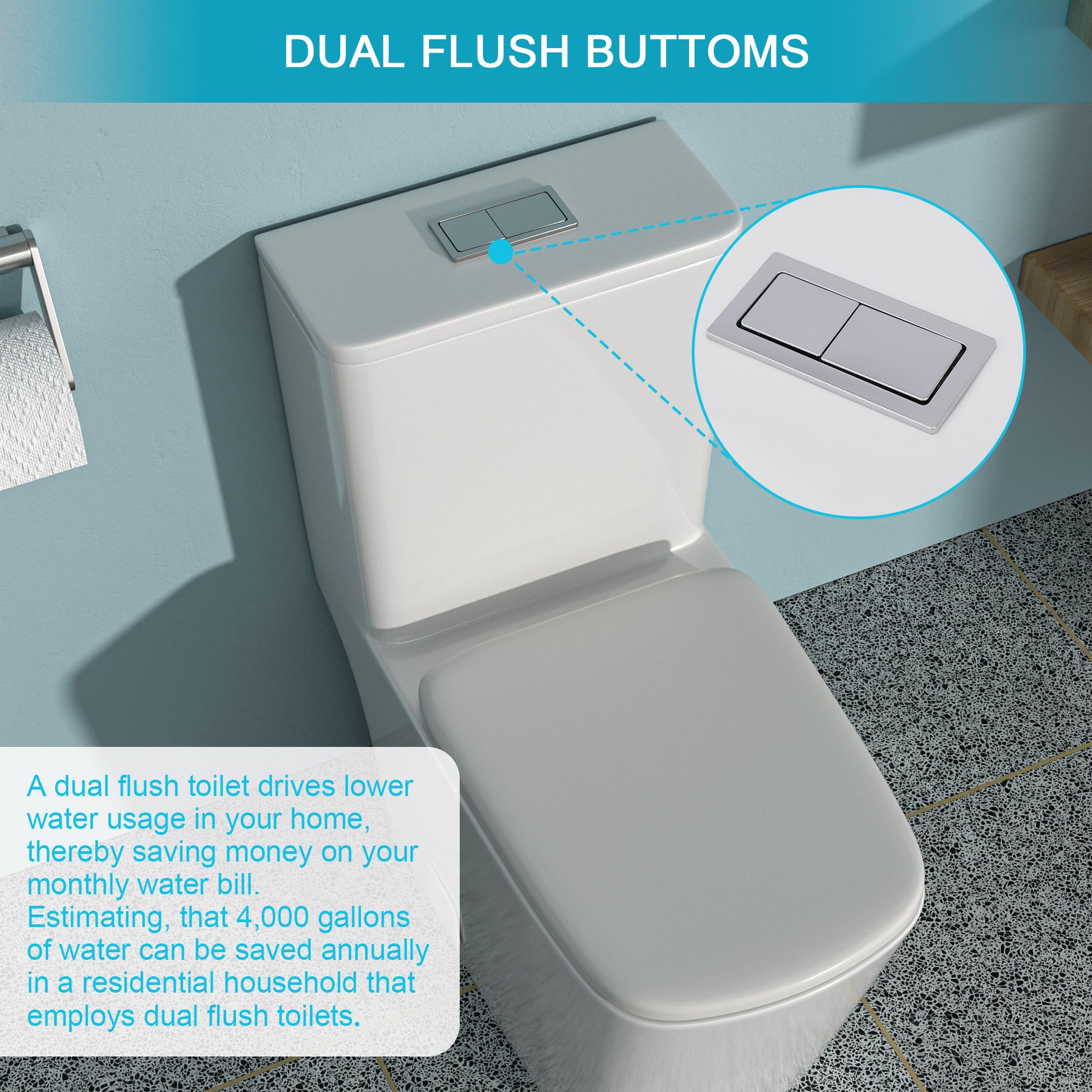 DUAL FLUSH BUTTOMS

A dual flush toilet drives lower water usage in your home, thereby saving money on your monthly water bill. Estimating, that 4,000 gallons of water can be saved annually in a residential household that employs dual flush toilets.