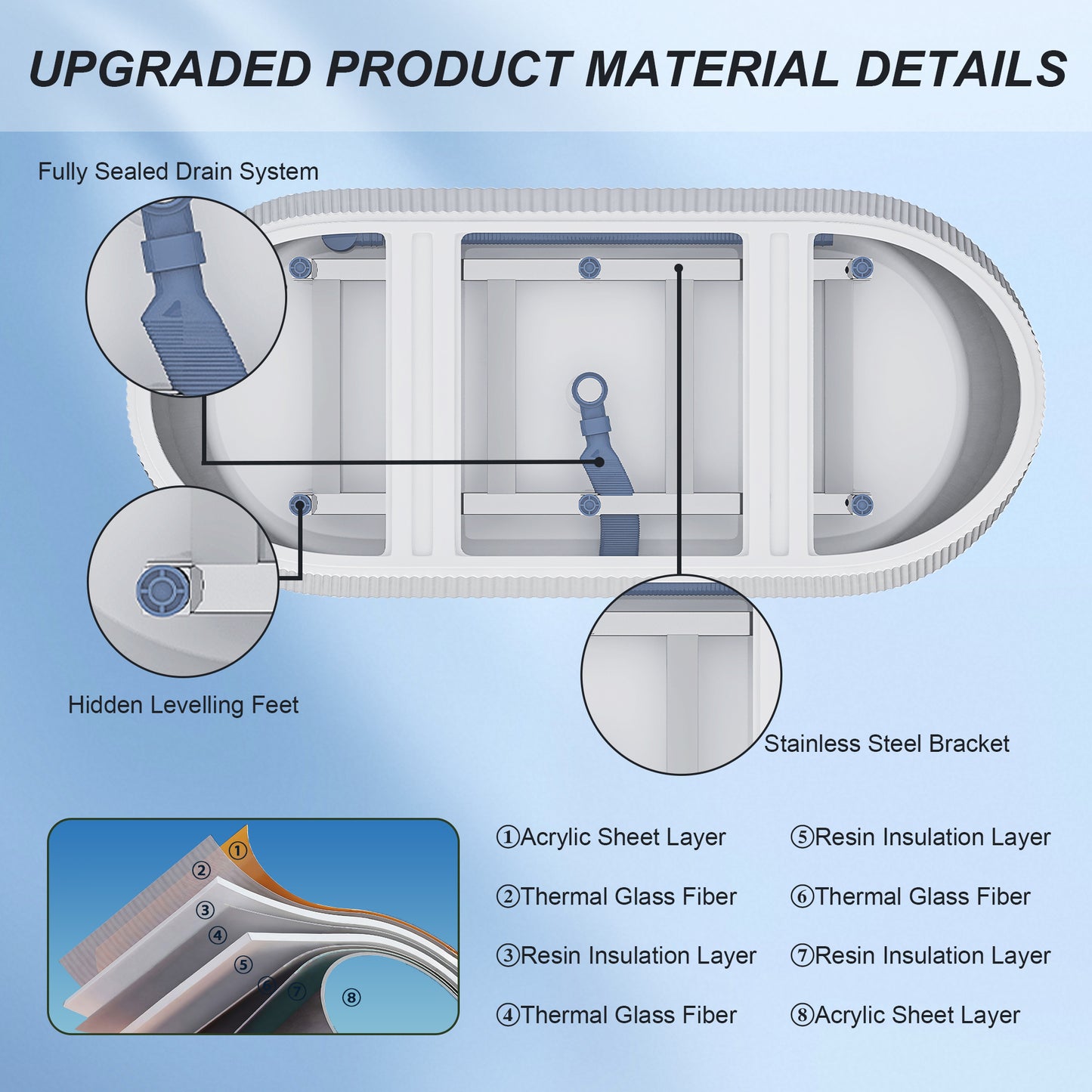 UPGRADED PRODUCT MATERIAL DETAILS

Fully Sealed Drain System

Hidden Levelling Feet

Stainless Steel Bracket

①
②
③
④
⑤
⑥
⑦
⑧

①Acrylic Sheet Layer

②Thermal Glass Fiber

③Resin Insulation Layer

④Thermal Glass Fiber

⑤Resin Insulation Layer

⑥Thermal Glass Fiber

⑦Resin Insulation Layer

⑧Acrylic Sheet Layer