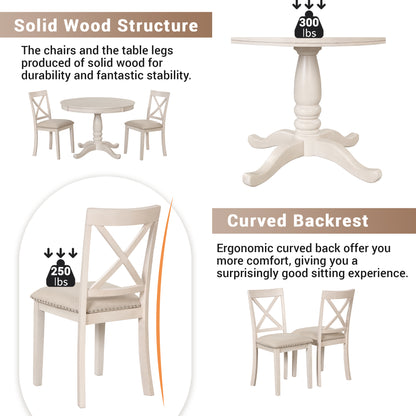 Solid Wood Structure

The chairs and the table legs produced of solid wood for durability and fantastic stability.

300 lbs

250 lbs

Curved Backrest

Ergonomic curved back offer you more comfort, giving you a surprisingly good sitting experience.