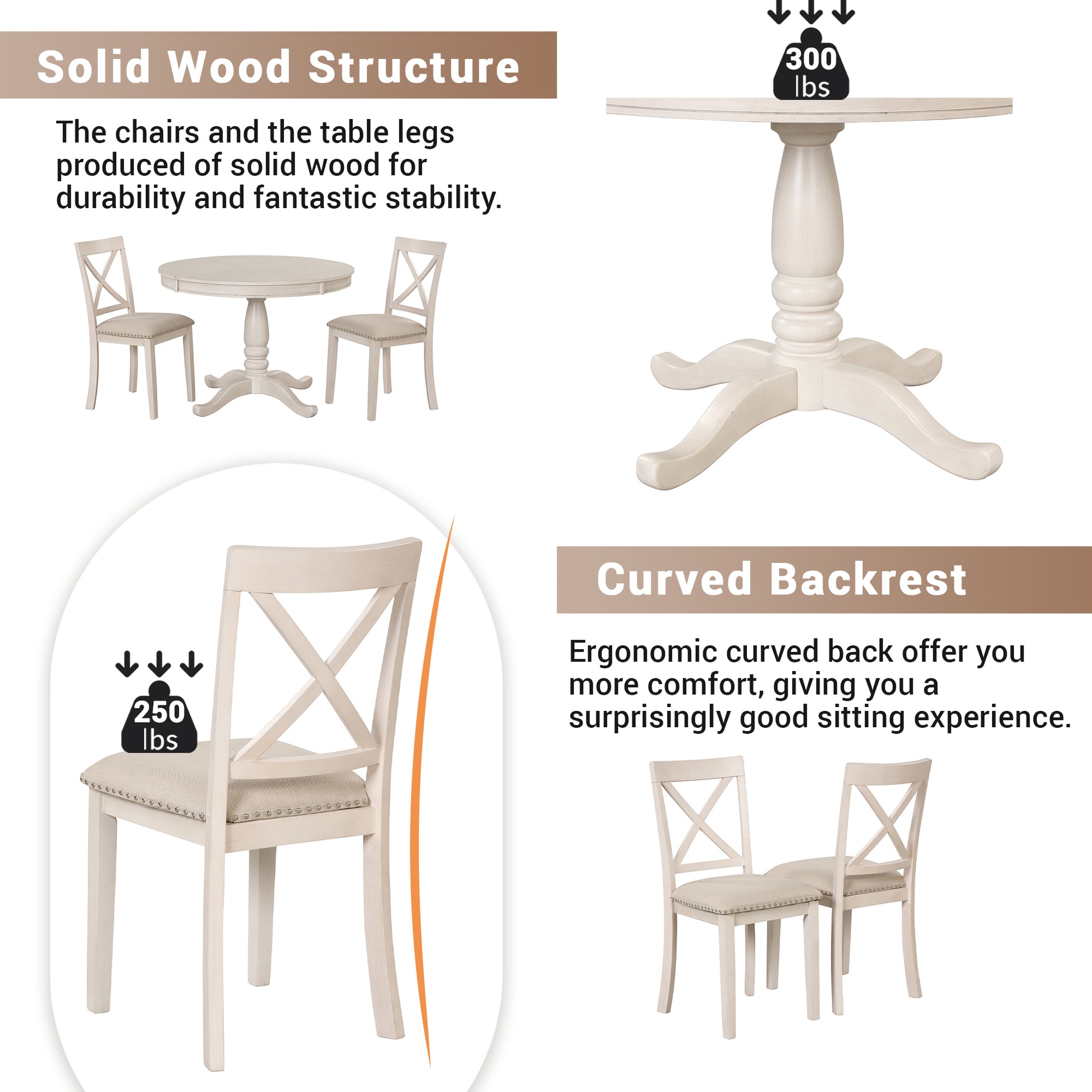 Solid Wood Structure

The chairs and the table legs produced of solid wood for durability and fantastic stability.

300 lbs

250 lbs

Curved Backrest

Ergonomic curved back offer you more comfort, giving you a surprisingly good sitting experience.