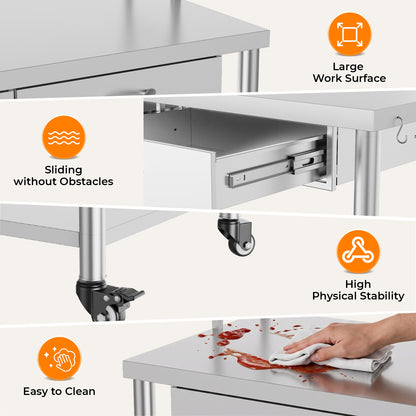 Large
Work Surface

Sliding
without Obstacles

High
Physical Stability

Easy to Clean