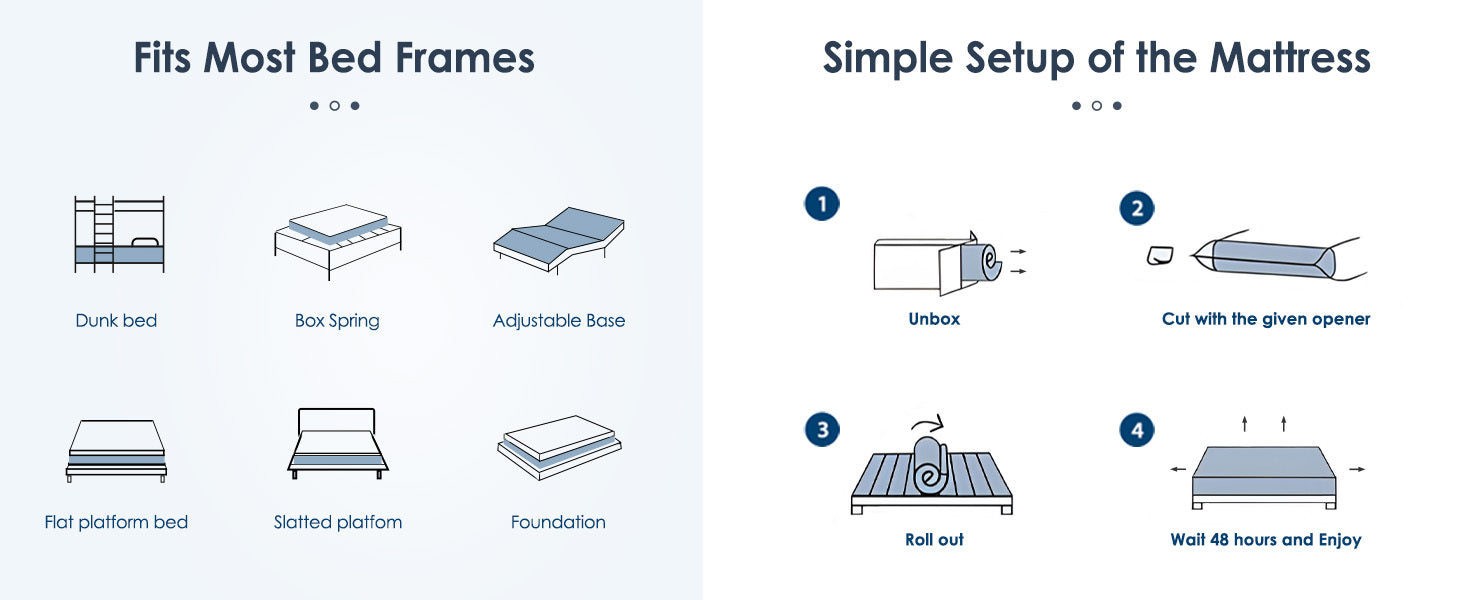 Fits Most Bed Frames

Dunk bed

Box Spring

Adjustable Base

Flat platform bed

Slatted platfom

Foundation

Simple Setup of the Mattress

1
Unbox

2
Cut with the given opener

3
Roll out

4
Wait 48 hours and Enjoy