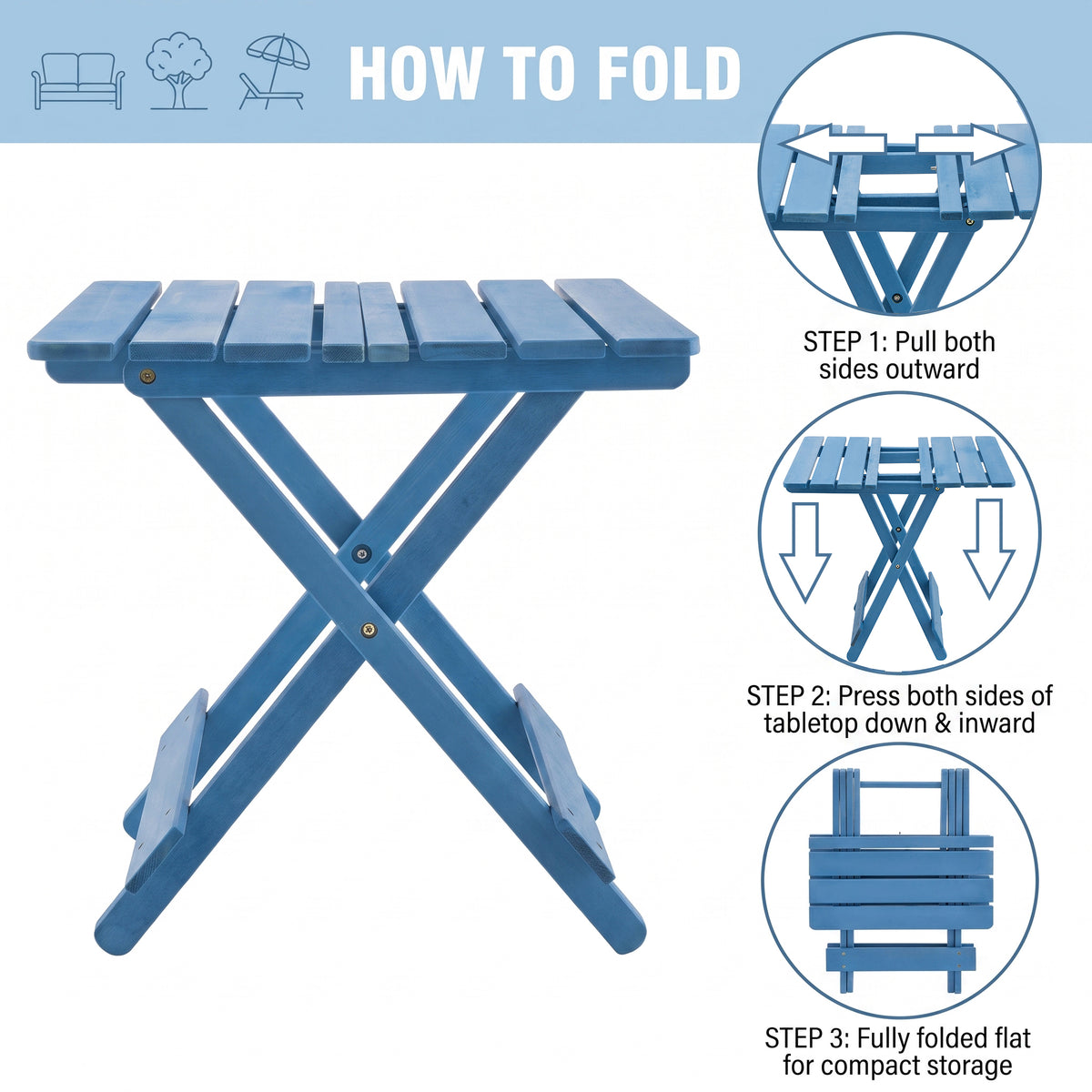 HOW TO FOLD

STEP 1: Pull both sides outward

STEP 2: Press both sides of tabletop down & inward

STEP 3: Fully folded flat for compact storage