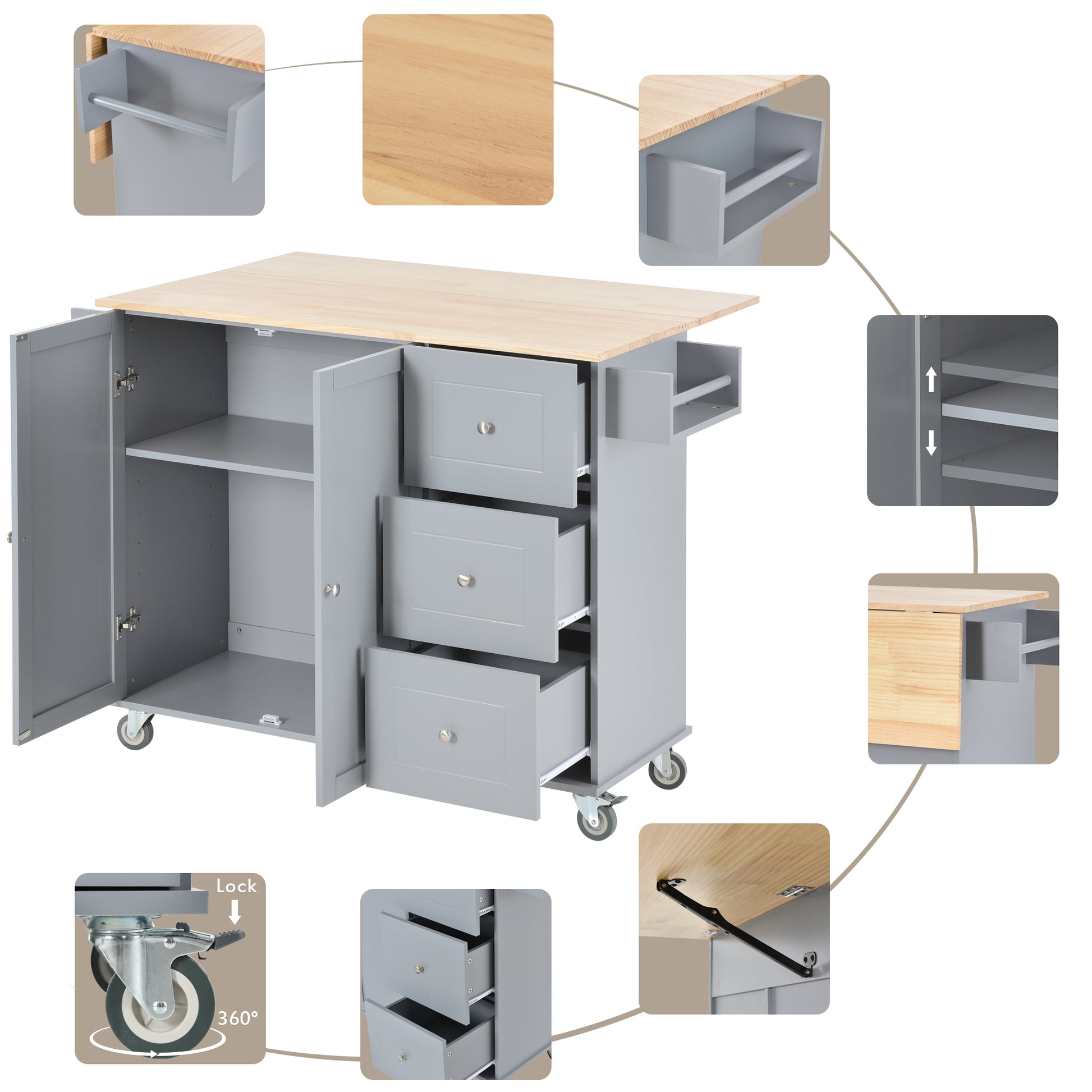 Lock

360°