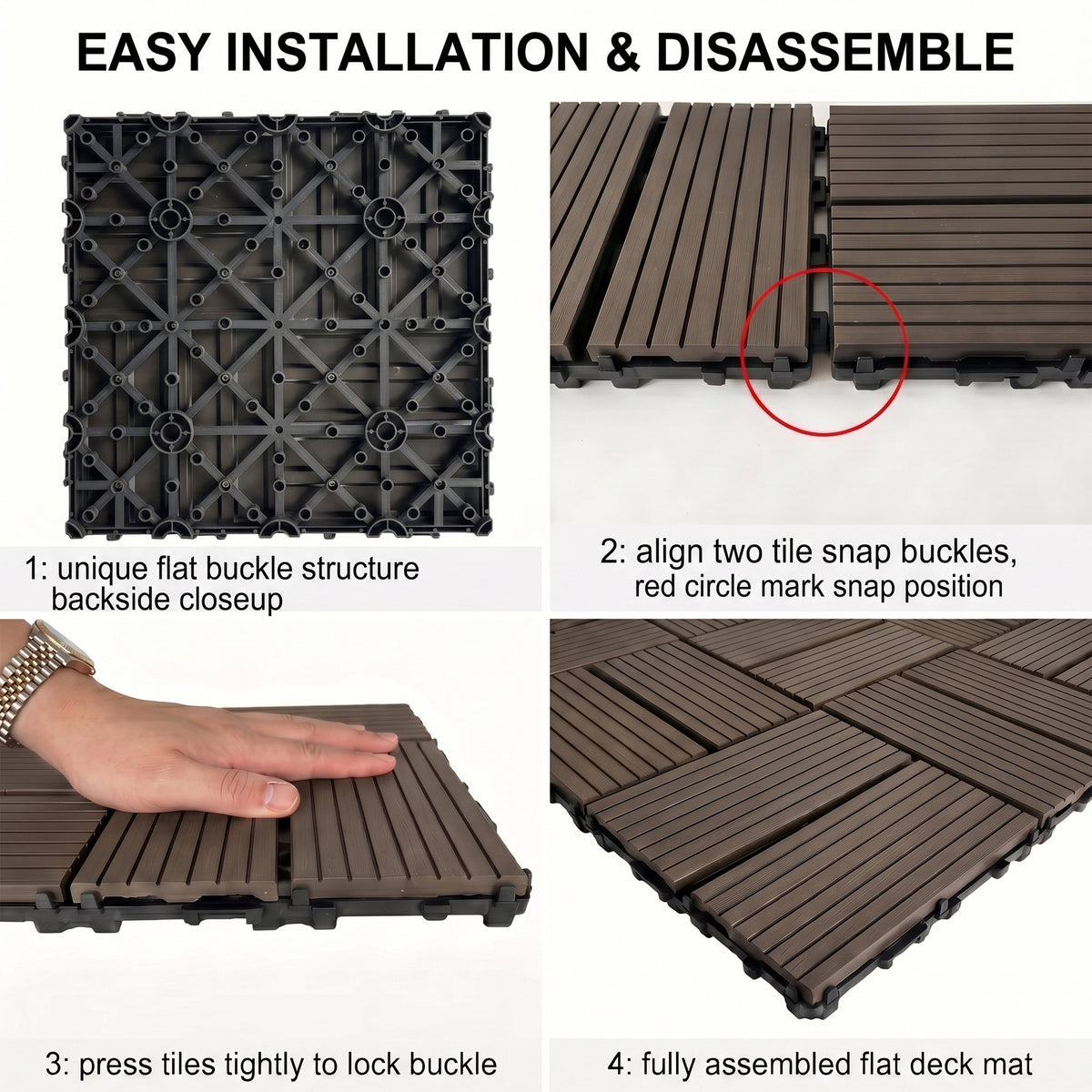 EASY INSTALLATION & DISASSEMBLE

1: unique flat buckle structure
backside closeup

2: align two tile snap buckles,
red circle mark snap position

3: press tiles tightly to lock buckle

4: fully assembled flat deck mat