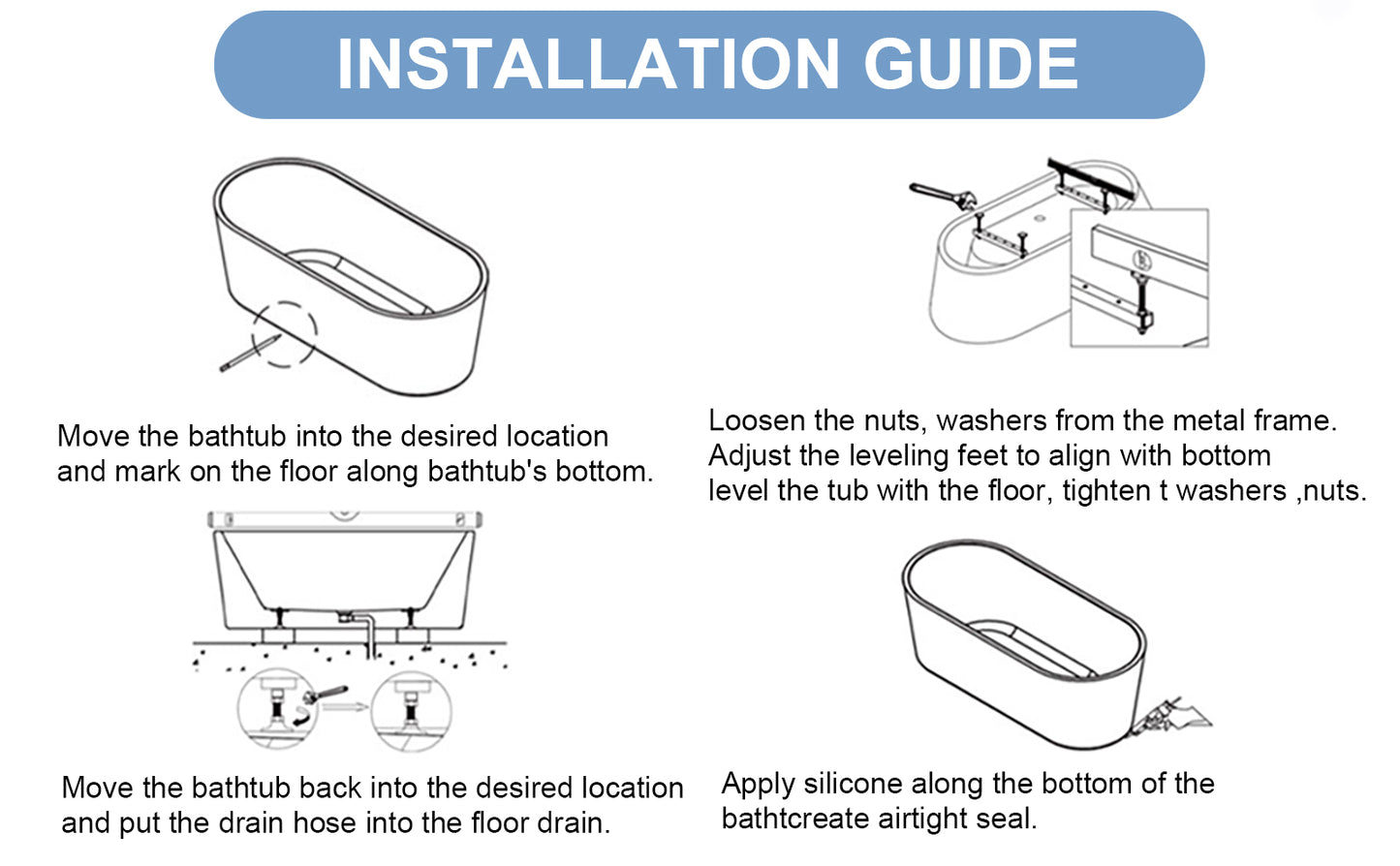 INSTALLATION GUIDE

Move the bathtub into the desired location and mark on the floor along bathtub's bottom.

Loosen the nuts, washers from the metal frame. Adjust the leveling feet to align with bottom level the tub with the floor, tighten t washers ,nuts.

Move the bathtub back into the desired location and put the drain hose into the floor drain.

Apply silicone along the bottom of the bathtcreate airtight seal.