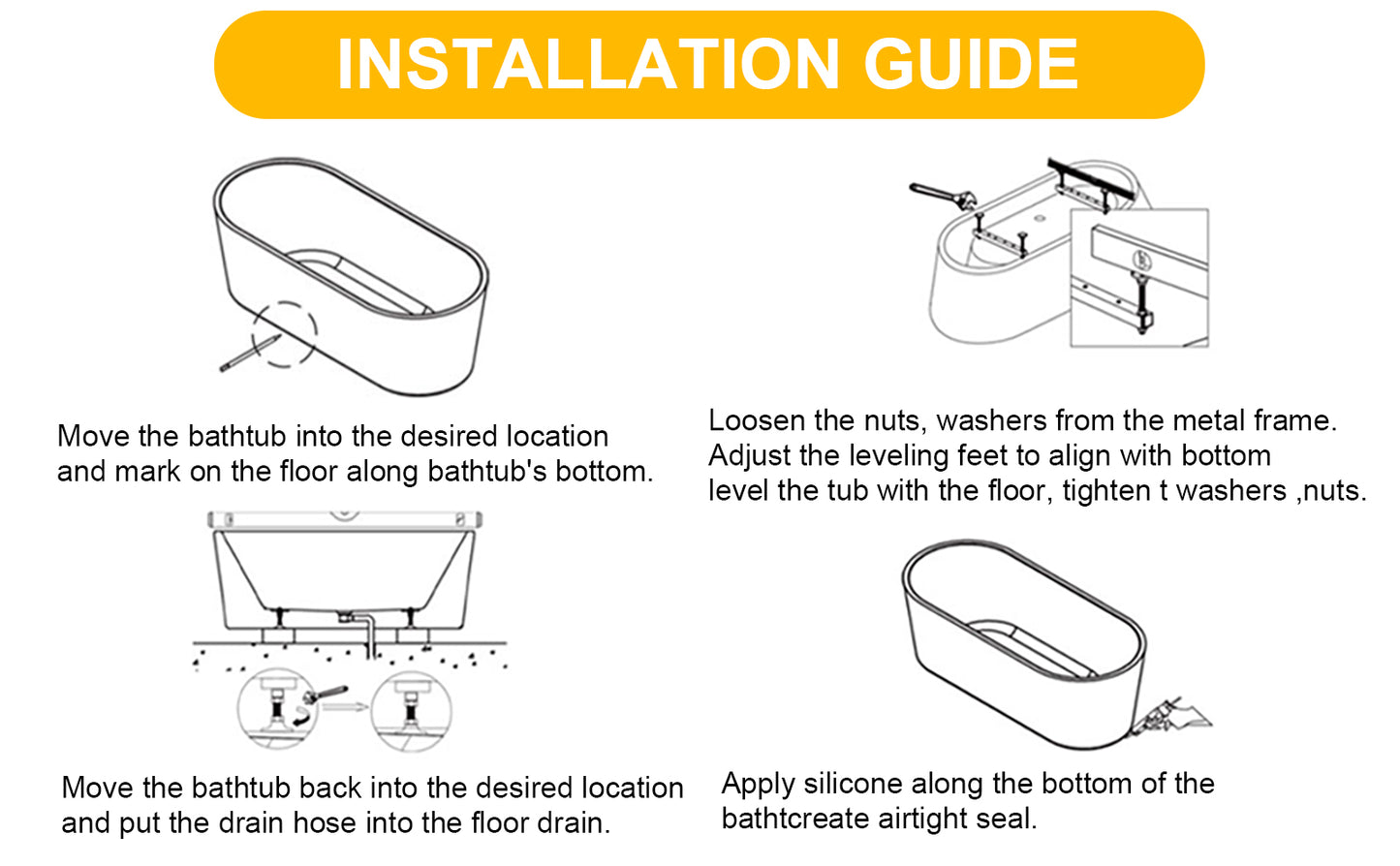 INSTALLATION GUIDE

Move the bathtub into the desired location and mark on the floor along bathtub's bottom.

Loosen the nuts, washers from the metal frame. Adjust the leveling feet to align with bottom level the tub with the floor, tighten t washers ,nuts.

Move the bathtub back into the desired location and put the drain hose into the floor drain.

Apply silicone along the bottom of the bathtcreate airtight seal.