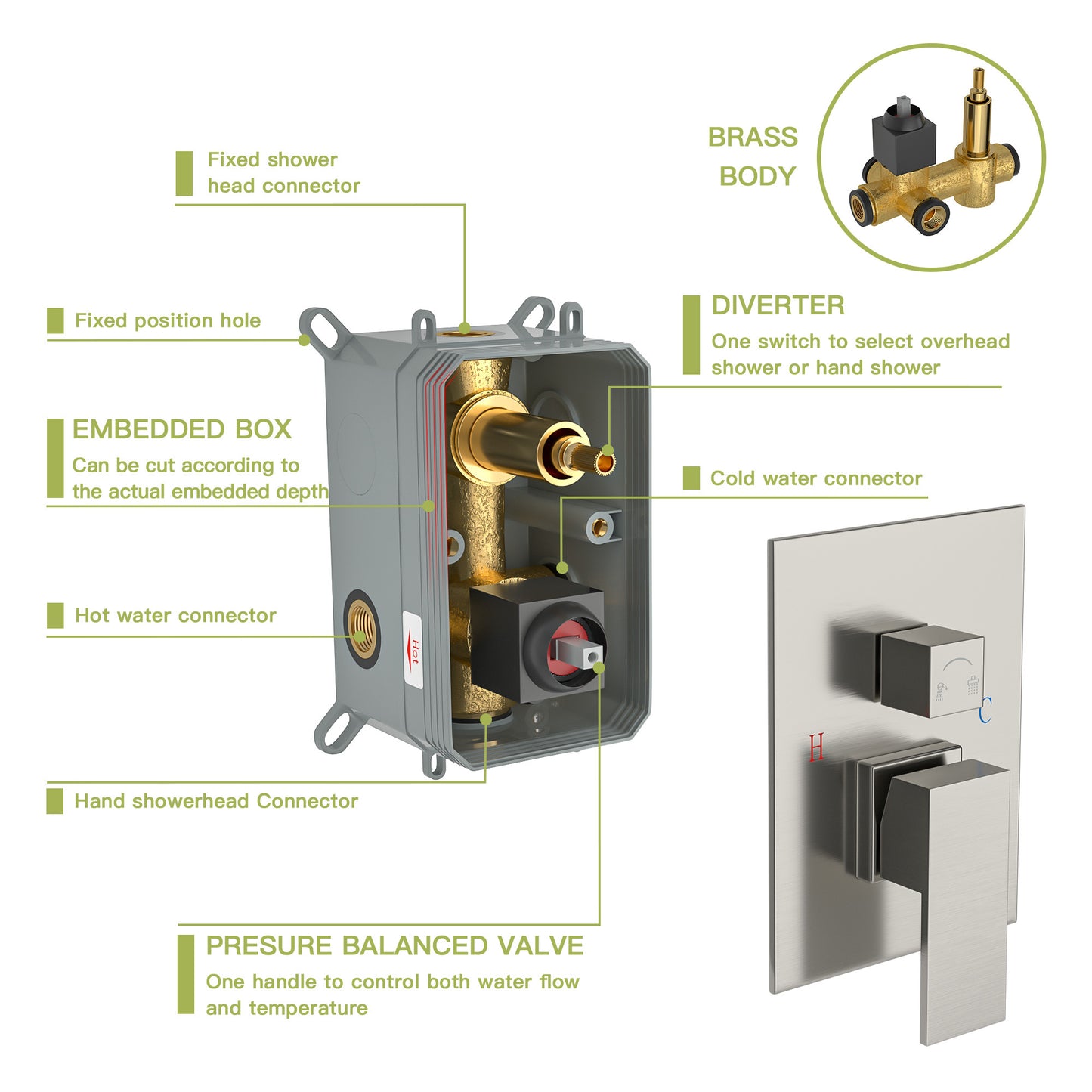 Fixed shower head connector

BRASS BODY

Fixed position hole

DIVERTER
One switch to select overhead shower or hand shower

EMBEDDED BOX
Can be cut according to the actual embedded depth

Cold water connector

Hot water connector

Hot

C

H

Hand showerhead Connector

PRESURE BALANCED VALVE
One handle to control both water flow and temperature