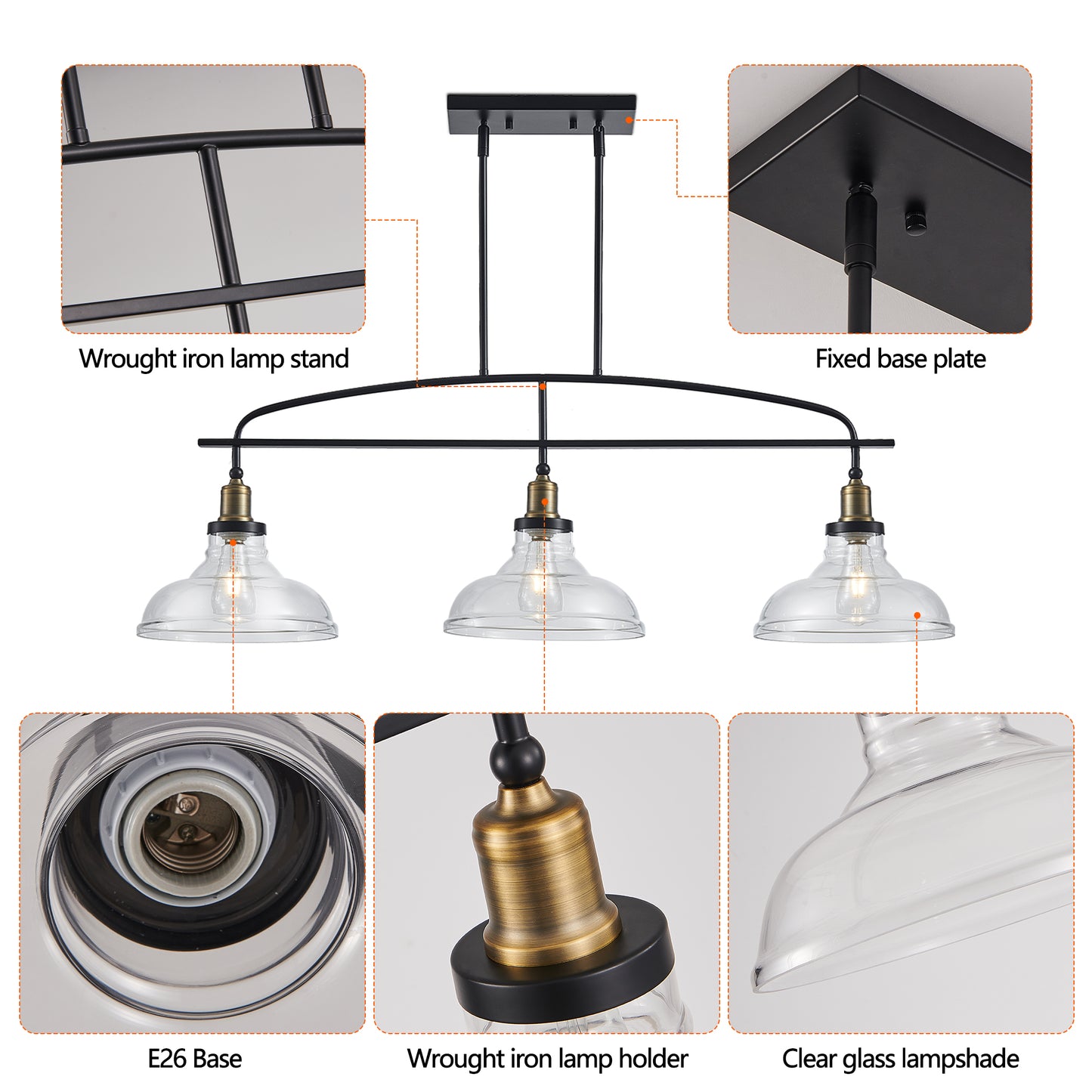 Wrought iron lamp stand

Fixed base plate

E26 Base

Wrought iron lamp holder

Clear glass lampshade